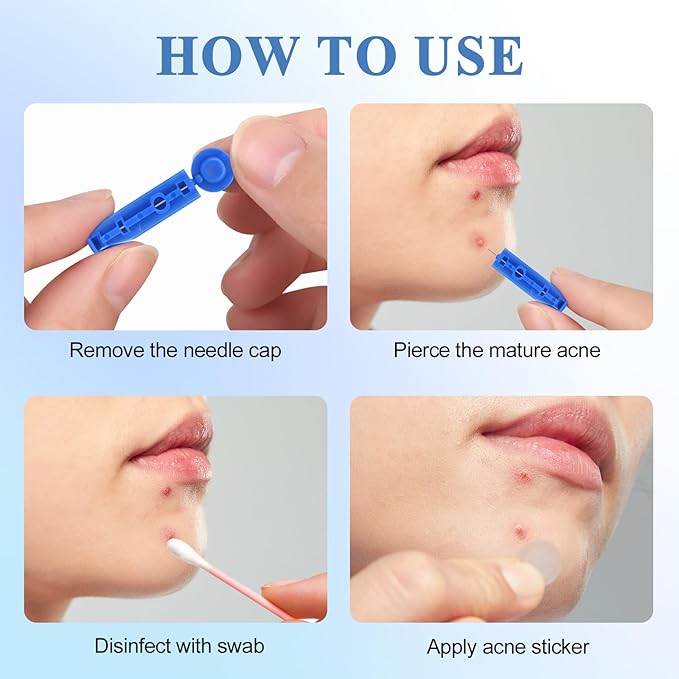 HOW TO USE

Remove the needle cap

Pierce the mature acne

Disinfect with swab

Apply acne sticker