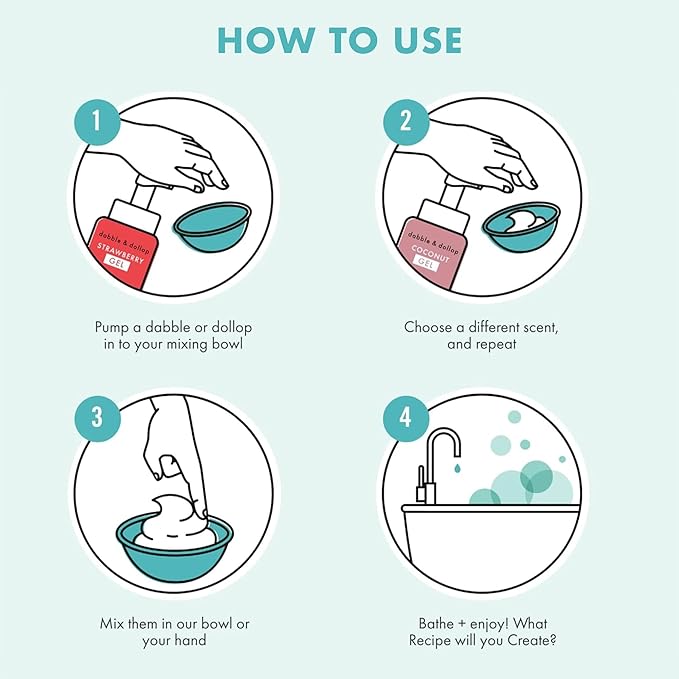 HOW TO USE

1

dabble & dollop
STRAWBERRY
GEL

Pump a dabble or dollop in to your mixing bowl

2

dabble & dollop
COCONUT
GEL

Choose a different scent, and repeat

3

Mix them in our bowl or your hand

4

Bathe + enjoy! What Recipe will you Create?