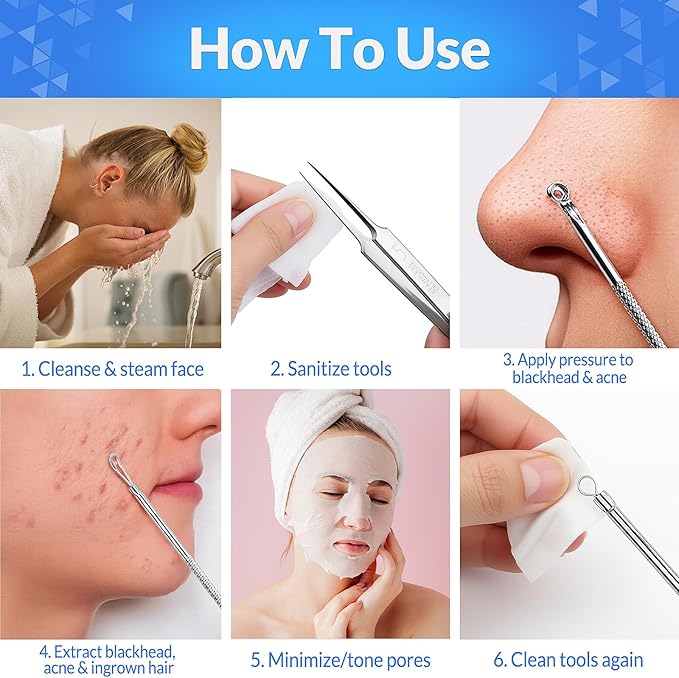 How To Use

1. Cleanse & steam face

2. Sanitize tools

3. Apply pressure to blackhead & acne

4. Extract blackhead, acne & ingrown hair

5. Minimize/tone pores

6. Clean tools again