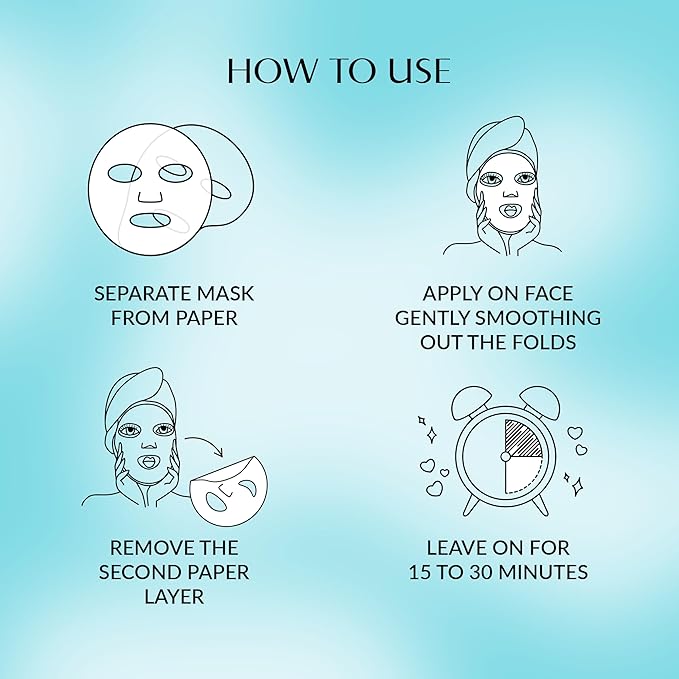 HOW TO USE

SEPARATE MASK FROM PAPER

APPLY ON FACE GENTLY SMOOTHING OUT THE FOLDS

REMOVE THE SECOND PAPER LAYER

LEAVE ON FOR 15 TO 30 MINUTES