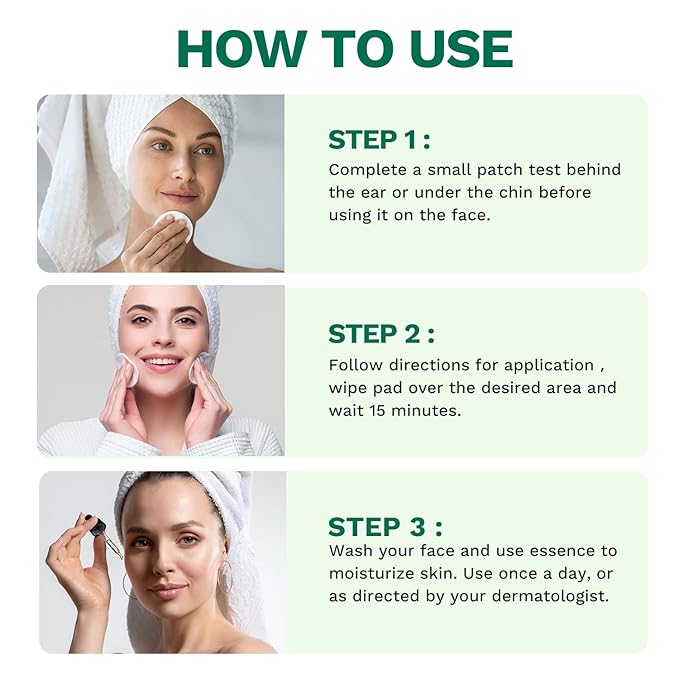 HOW TO USE

STEP 1 :
Complete a small patch test behind the ear or under the chin before using it on the face.

STEP 2 :
Follow directions for application , wipe pad over the desired area and wait 15 minutes.

STEP 3 :
Wash your face and use essence to moisturize skin. Use once a day, or as directed by your dermatologist.