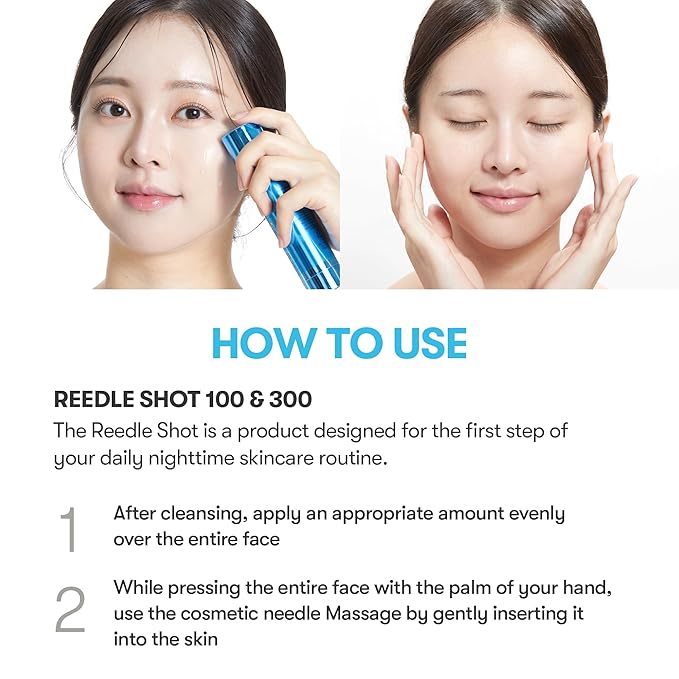 HOW TO USE

REEDLE SHOT 100 & 300
The Reedle Shot is a product designed for the first step of your daily nighttime skincare routine.

1 After cleansing, apply an appropriate amount evenly over the entire face

2 While pressing the entire face with the palm of your hand, use the cosmetic needle Massage by gently inserting it into the skin