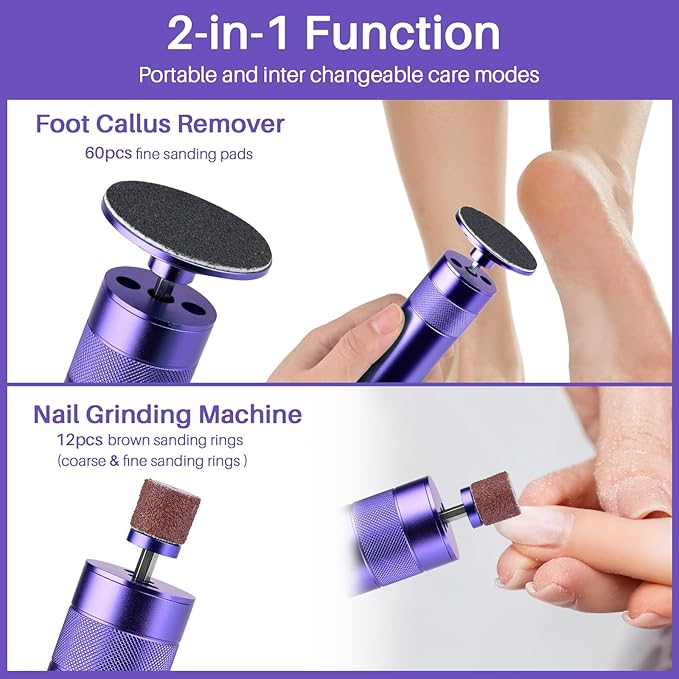 2-in-1 Function

Portable and inter changeable care modes

Foot Callus Remover

60pcs fine sanding pads

Nail Grinding Machine

12pcs brown sanding rings
(coarse & fine sanding rings )