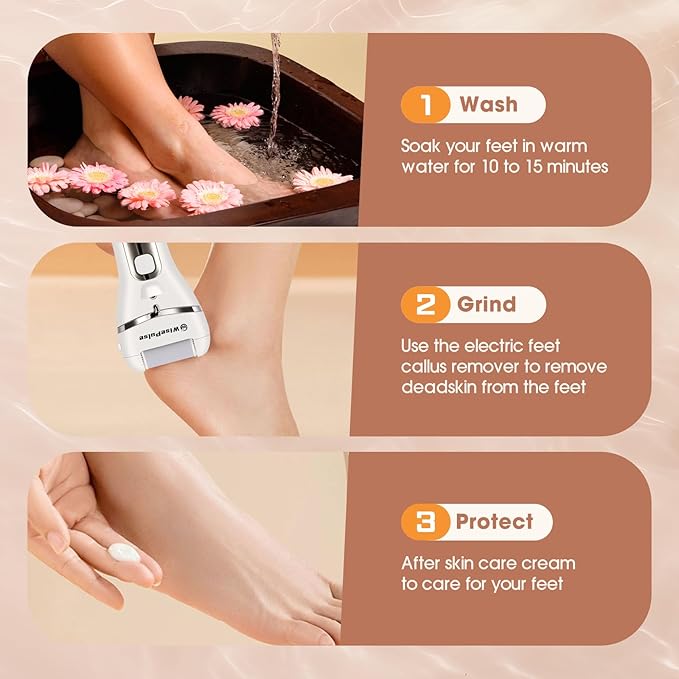 1 Wash

Soak your feet in warm water for 10 to 15 minutes

WisePulse

2 Grind

Use the electric feet callus remover to remove deadskin from the feet

3 Protect

After skin care cream to care for your feet