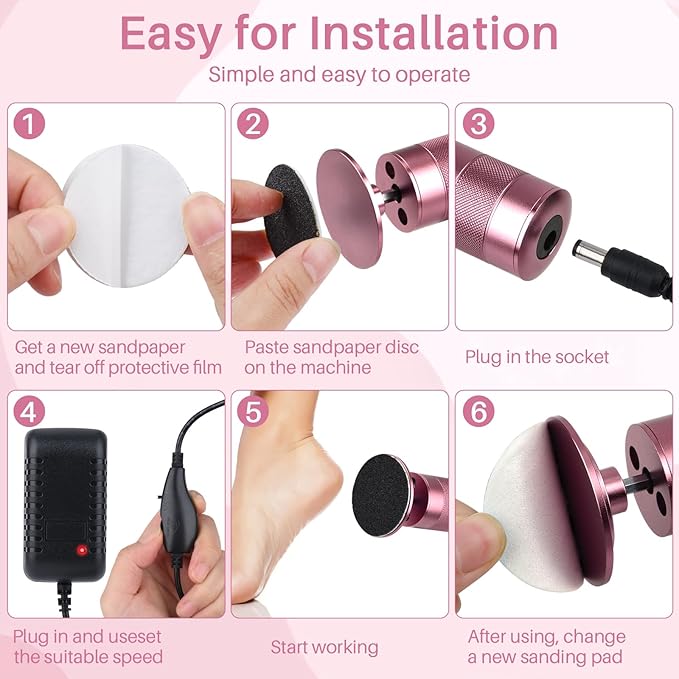 Easy for Installation

Simple and easy to operate

1

Get a new sandpaper and tear off protective film

2

Paste sandpaper disc on the machine

3

Plug in the socket

4

Plug in and useset the suitable speed

5

Start working

6

After using, change a new sanding pad