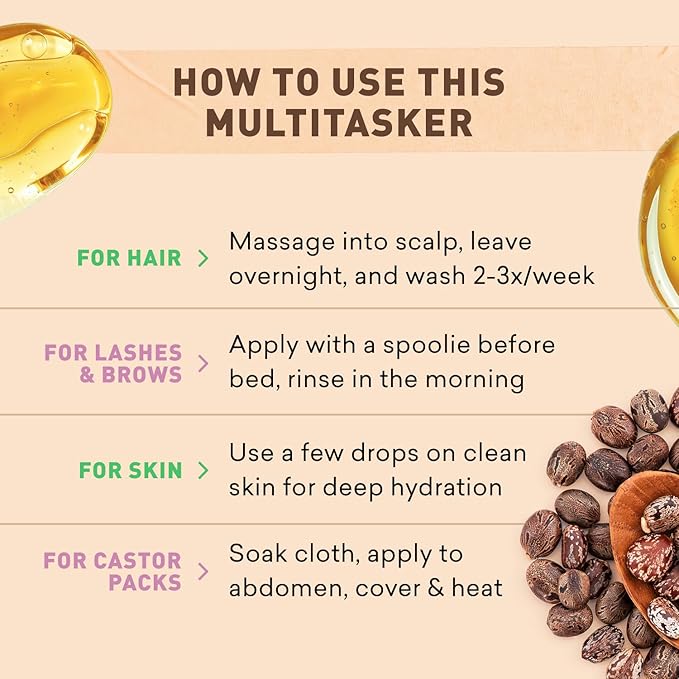 HOW TO USE THIS MULTITASKER

FOR HAIR > Massage into scalp, leave overnight, and wash 2-3x/week

FOR LASHES & BROWS > Apply with a spoolie before bed, rinse in the morning

FOR SKIN > Use a few drops on clean skin for deep hydration

FOR CASTOR PACKS > Soak cloth, apply to abdomen, cover & heat