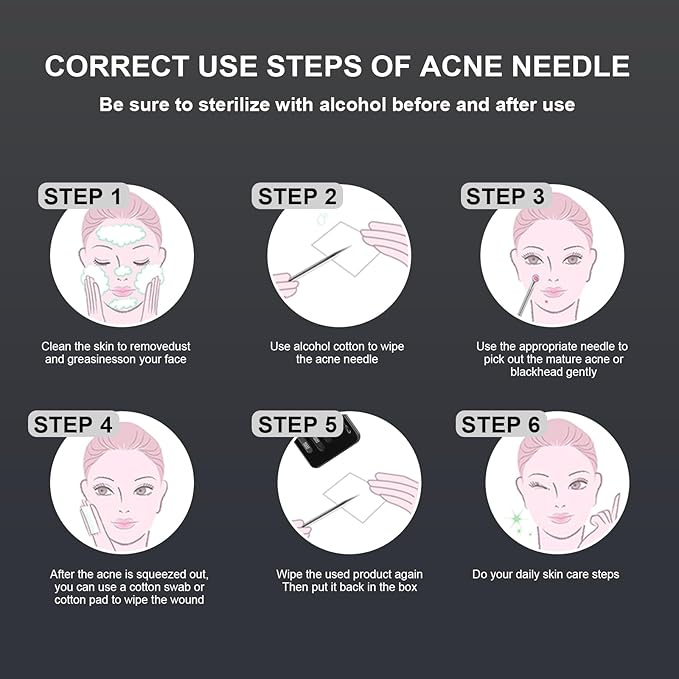 CORRECT USE STEPS OF ACNE NEEDLE

Be sure to sterilize with alcohol before and after use

STEP 1

Clean the skin to removedust and greasinesson your face

STEP 2

Use alcohol cotton to wipe the acne needle

STEP 3

Use the appropriate needle to pick out the mature acne or blackhead gently

STEP 4

After the acne is squeezed out, you can use a cotton swab or cotton pad to wipe the wound

STEP 5

Wipe the used product again Then put it back in the box

STEP 6

Do your daily skin care steps