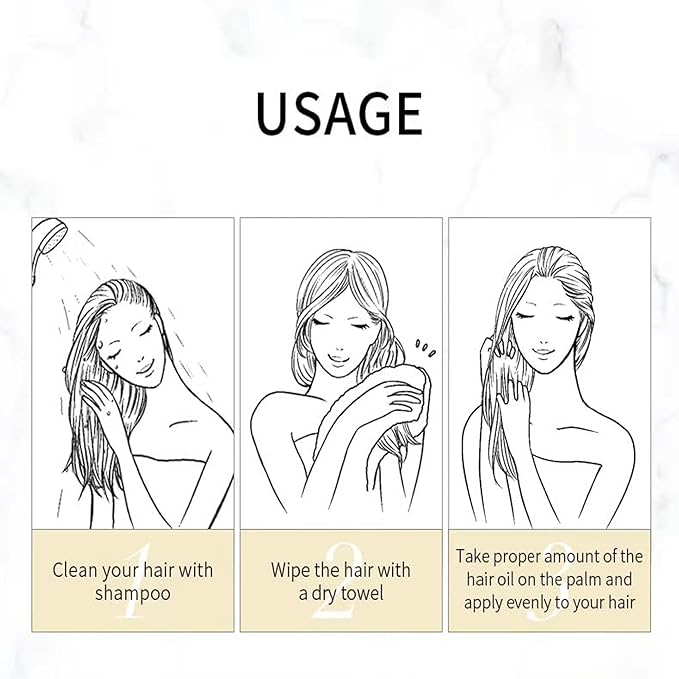 USAGE

1
Clean your hair with shampoo

2
Wipe the hair with a dry towel

3
Take proper amount of the hair oil on the palm and apply evenly to your hair