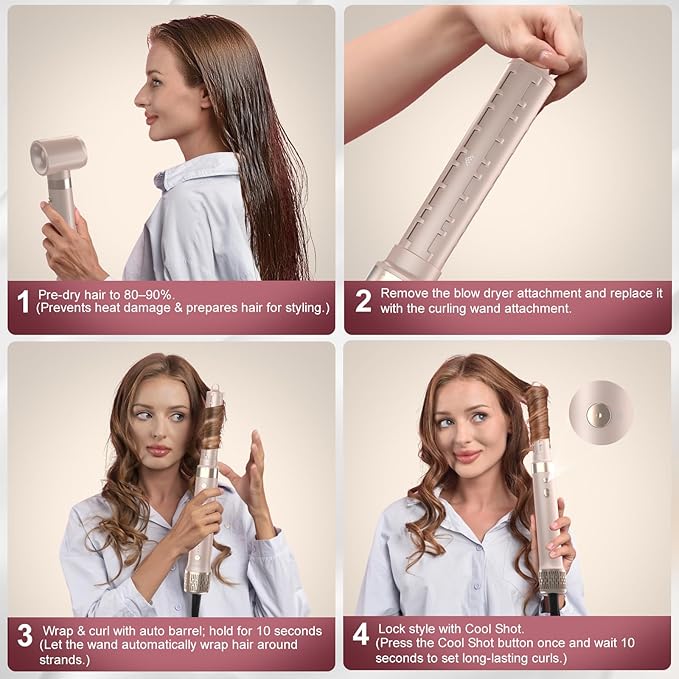 1 Pre-dry hair to 80–90%.
(Prevents heat damage & prepares hair for styling.)

2 Remove the blow dryer attachment and replace it with the curling wand attachment.

3 Wrap & curl with auto barrel; hold for 10 seconds
(Let the wand automatically wrap hair around strands.)

4 Lock style with Cool Shot.
(Press the Cool Shot button once and wait 10 seconds to set long-lasting curls.)