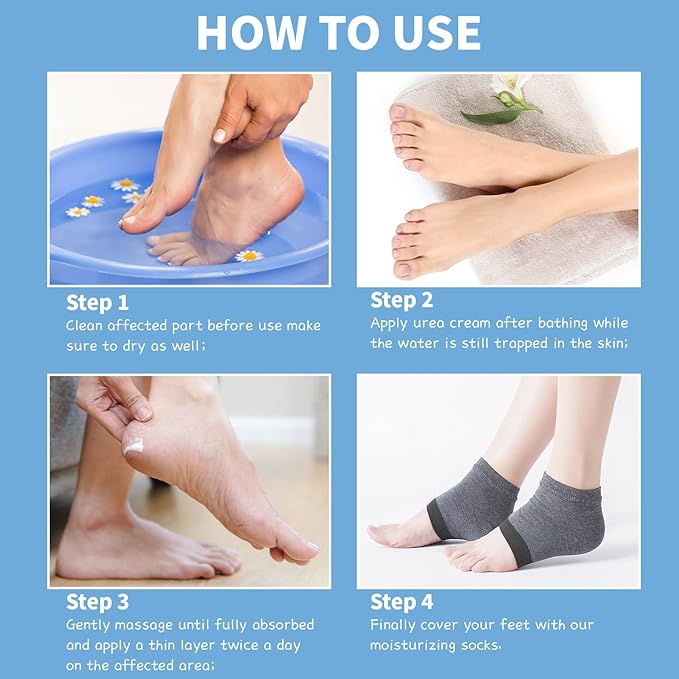 HOW TO USE

Step 1
Clean affected part before use make sure to dry as well;

Step 2
Apply urea cream after bathing while the water is still trapped in the skin;

Step 3
Gently massage until fully absorbed and apply a thin layer twice a day on the affected area;

Step 4
Finally cover your feet with our moisturizing socks.