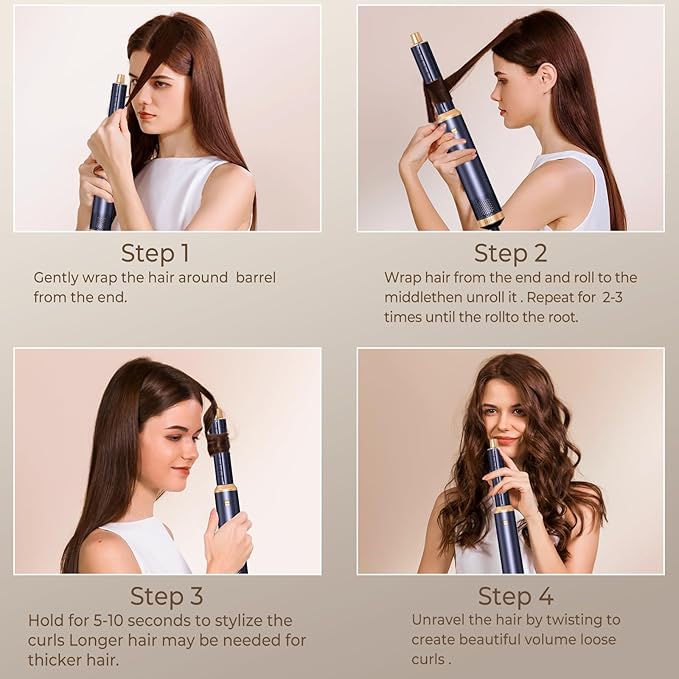 Step 1
Gently wrap the hair around barrel from the end.

Step 2
Wrap hair from the end and roll to the middlethen unroll it . Repeat for 2-3 times until the rollto the root.

Step 3
Hold for 5-10 seconds to stylize the curls Longer hair may be needed for thicker hair.

Step 4
Unravel the hair by twisting to create beautiful volume loose curls .