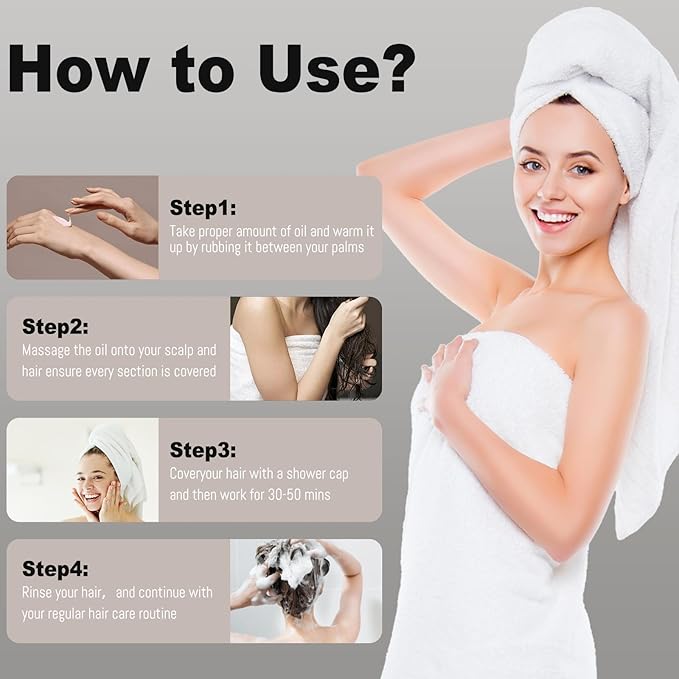 How to Use?

Step1:
Take proper amount of oil and warm it up by rubbing it between your palms

Step2:
Massage the oil onto your scalp and hair ensure every section is covered

Step3:
Coveryour hair with a shower cap and then work for 30-50 mins

Step4:
Rinse your hair, and continue with your regular hair care routine