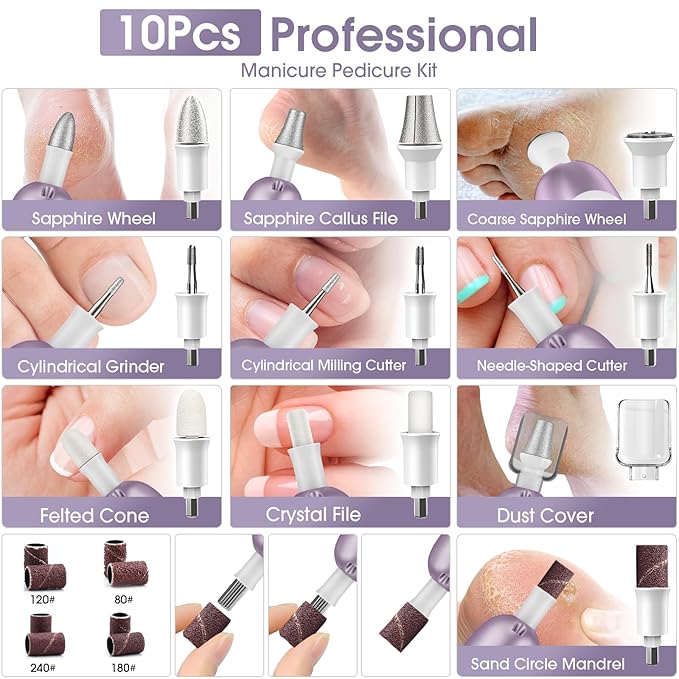 10Pcs Professional
Manicure Pedicure Kit

Sapphire Wheel

Sapphire Callus File

Coarse Sapphire Wheel

Cylindrical Grinder

Cylindrical Milling Cutter

Needle-Shaped Cutter

Felted Cone

Crystal File

Dust Cover

120#

80#

240#

180#

Sand Circle Mandrel