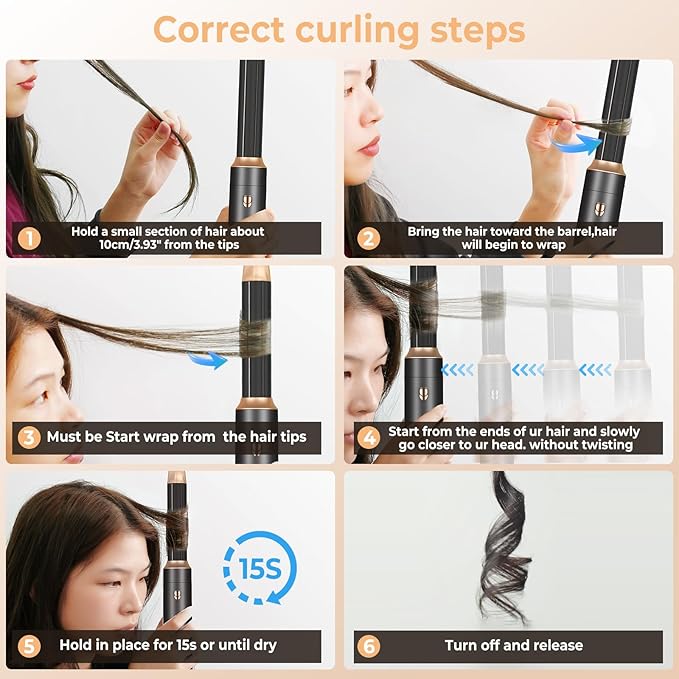 Correct curling steps

1 Hold a small section of hair about 10cm/3.93" from the tips

2 Bring the hair toward the barrel,hair will begin to wrap

3 Must be Start wrap from the hair tips

4 Start from the ends of ur hair and slowly go closer to ur head. without twisting

15S

5 Hold in place for 15s or until dry

6 Turn off and release