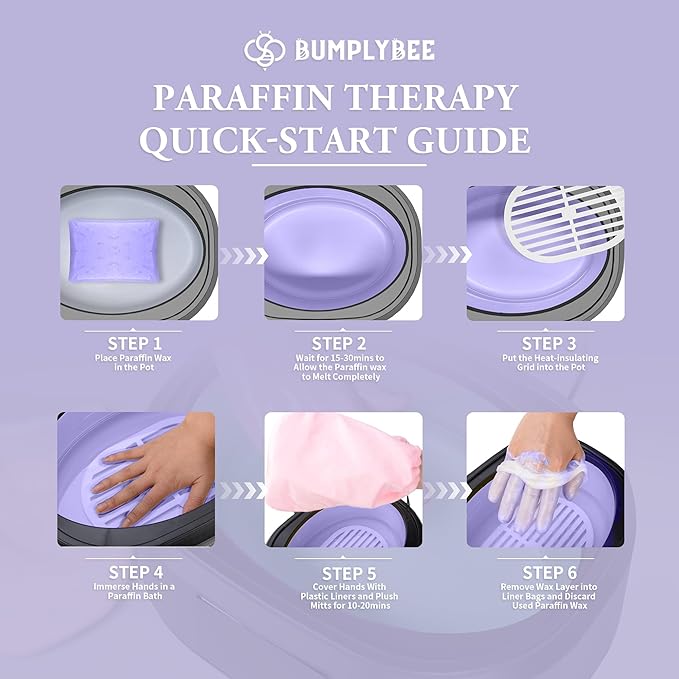 BUMPLYBEE

PARAFFIN THERAPY
QUICK-START GUIDE

STEP 1
Place Paraffin Wax in the Pot

STEP 2
Wait for 15-30mins to Allow the Paraffin wax to Melt Completely

STEP 3
Put the Heat-Insulating Grid into the Pot

STEP 4
Immerse Hands in a Paraffin Bath

STEP 5
Cover Hands With Plastic Liners and Plush Mitts for 10-20mins

STEP 6
Remove Wax Layer into Liner Bags and Discard Used Paraffin Wax