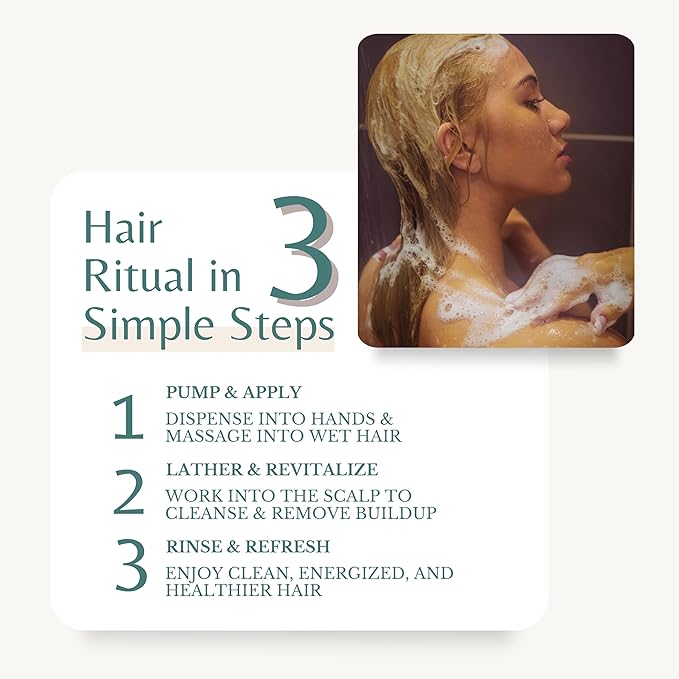 Hair Ritual in 3 Simple Steps

1 PUMP & APPLY
DISPENSE INTO HANDS & MASSAGE INTO WET HAIR

2 LATHER & REVITALIZE
WORK INTO THE SCALP TO CLEANSE & REMOVE BUILDUP

3 RINSE & REFRESH
ENJOY CLEAN, ENERGIZED, AND HEALTHIER HAIR