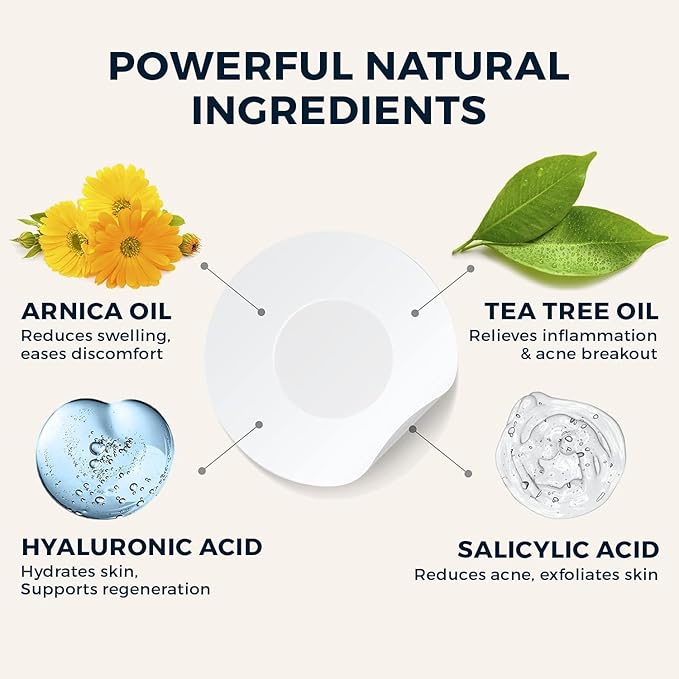 POWERFUL NATURAL INGREDIENTS

ARNICA OIL
Reduces swelling, eases discomfort

TEA TREE OIL
Relieves inflammation & acne breakout

HYALURONIC ACID
Hydrates skin, Supports regeneration

SALICYLIC ACID
Reduces acne, exfoliates skin