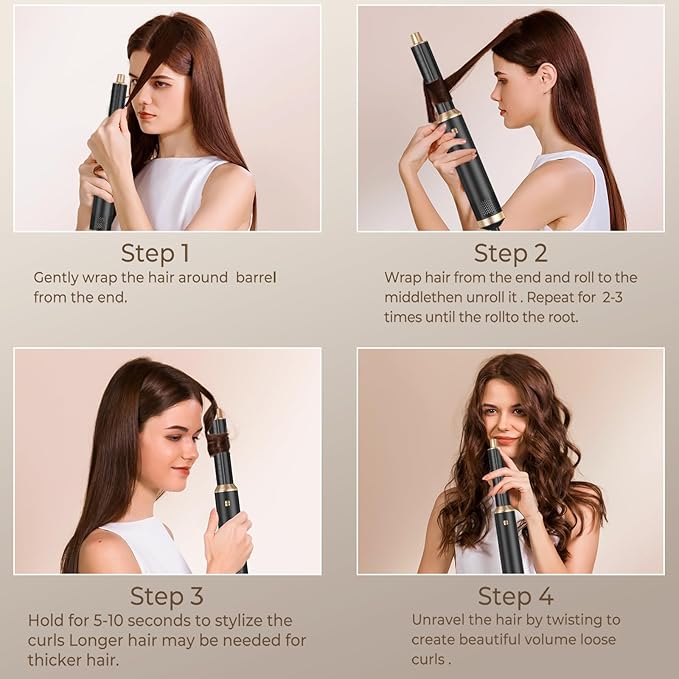 Step 1
Gently wrap the hair around barrel from the end.

Step 2
Wrap hair from the end and roll to the middlethen unroll it . Repeat for 2-3 times until the rollto the root.

Step 3
Hold for 5-10 seconds to stylize the curls Longer hair may be needed for thicker hair.

Step 4
Unravel the hair by twisting to create beautiful volume loose curls .