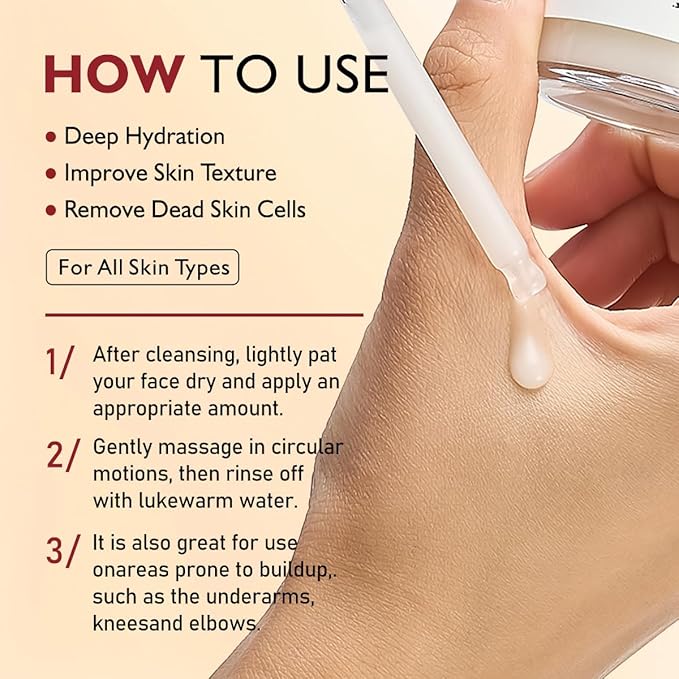 HOW TO USE

• Deep Hydration
• Improve Skin Texture
• Remove Dead Skin Cells

For All Skin Types

1/ After cleansing, lightly pat your face dry and apply an appropriate amount.

2/ Gently massage in circular motions, then rinse off with lukewarm water.

3/ It is also great for use onareas prone to buildup,. such as the underarms, kneesand elbows.