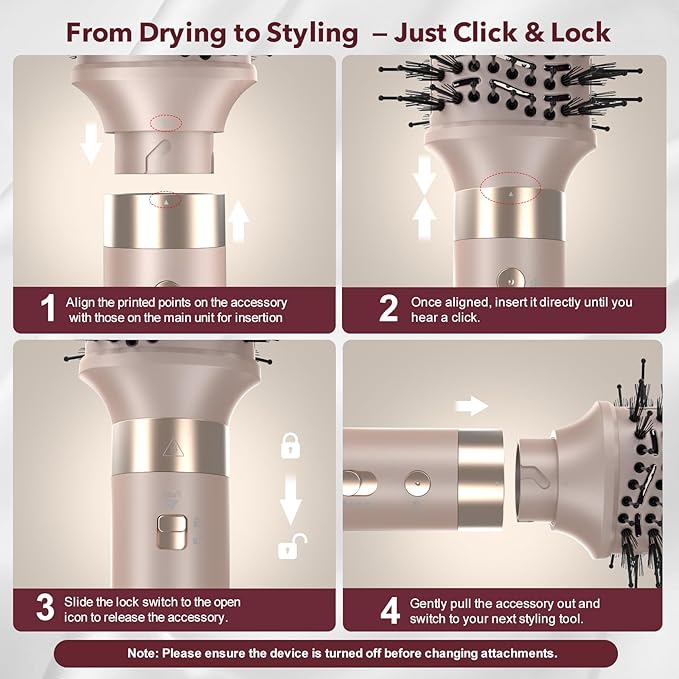 From Drying to Styling – Just Click & Lock

1 Align the printed points on the accessory with those on the main unit for insertion

2 Once aligned, insert it directly until you hear a click.

3 Slide the lock switch to the open icon to release the accessory.

4 Gently pull the accessory out and switch to your next styling tool.

Note: Please ensure the device is turned off before changing attachments.