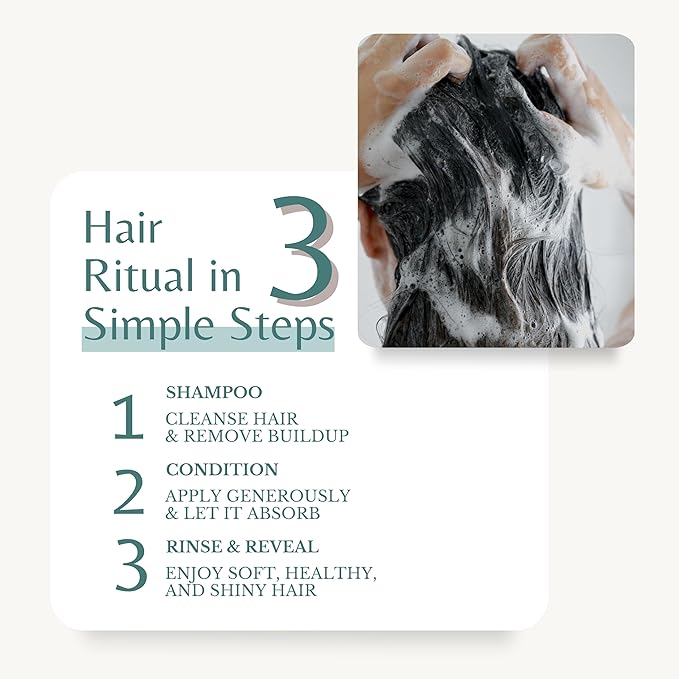 Hair Ritual in 3 Simple Steps

1 SHAMPOO
CLEANSE HAIR & REMOVE BUILDUP

2 CONDITION
APPLY GENEROUSLY & LET IT ABSORB

3 RINSE & REVEAL
ENJOY SOFT, HEALTHY, AND SHINY HAIR