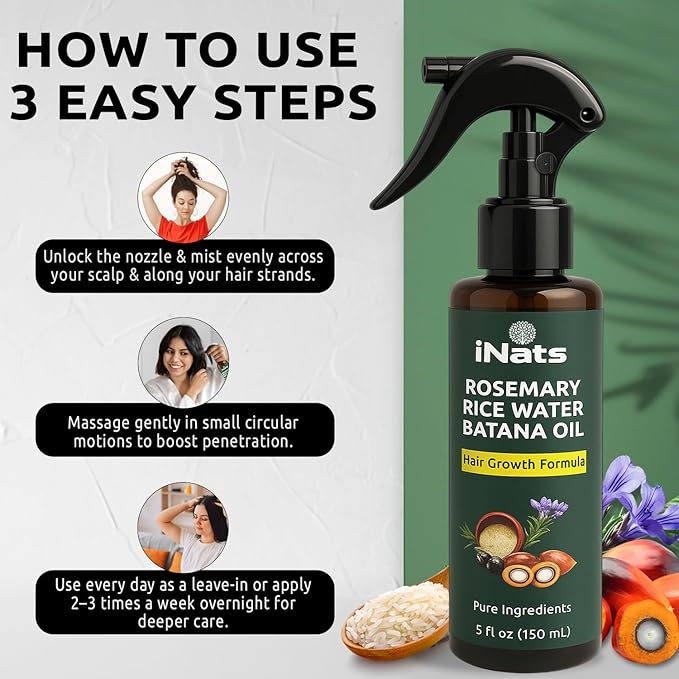 HOW TO USE
3 EASY STEPS

Unlock the nozzle & mist evenly across your scalp & along your hair strands.

Massage gently in small circular motions to boost penetration.

Use every day as a leave-in or apply 2–3 times a week overnight for deeper care.

iNats

ROSEMARY
RICE WATER
BATANA OIL

Hair Growth Formula

Pure Ingredients

5 fl oz (150 mL)