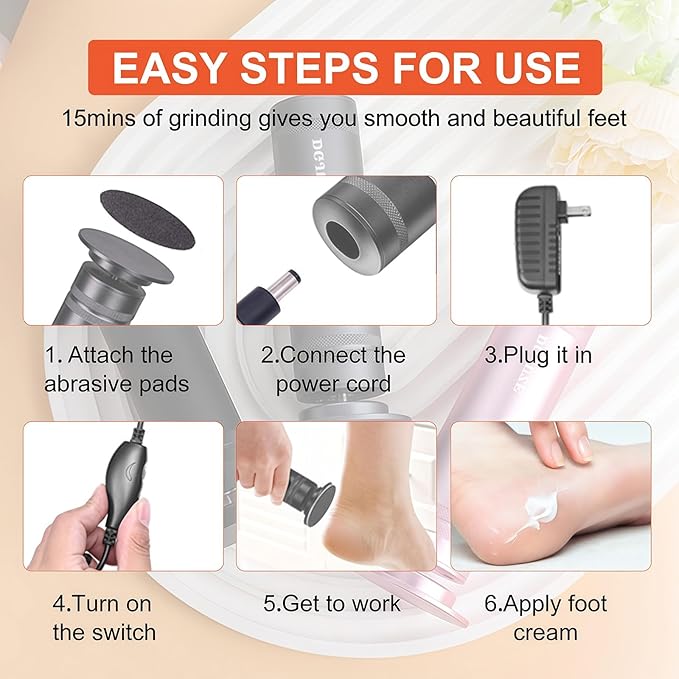 EASY STEPS FOR USE

15mins of grinding gives you smooth and beautiful feet

1. Attach the abrasive pads

2.Connect the power cord

3.Plug it in

4.Turn on the switch

5.Get to work

6.Apply foot cream