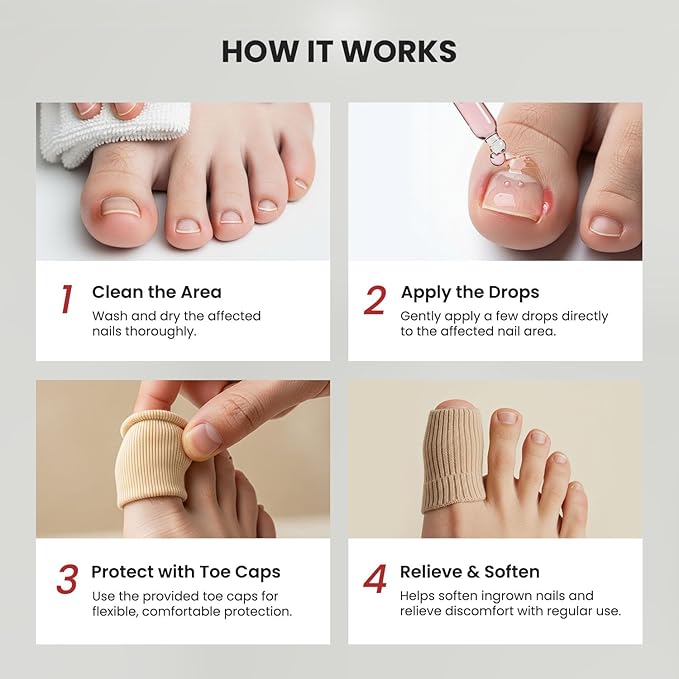 HOW IT WORKS

1 Clean the Area
Wash and dry the affected nails thoroughly.

2 Apply the Drops
Gently apply a few drops directly to the affected nail area.

3 Protect with Toe Caps
Use the provided toe caps for flexible, comfortable protection.

4 Relieve & Soften
Helps soften ingrown nails and relieve discomfort with regular use.