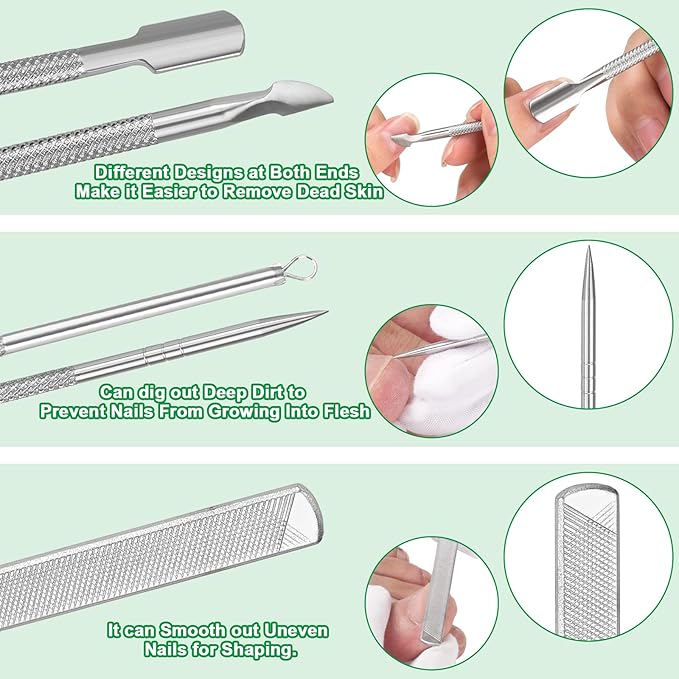 Different Designs at Both Ends
Make it Easier to Remove Dead Skin

Can dig out Deep Dirt to
Prevent Nails From Growing Into Flesh

It can Smooth out Uneven
Nails for Shaping.