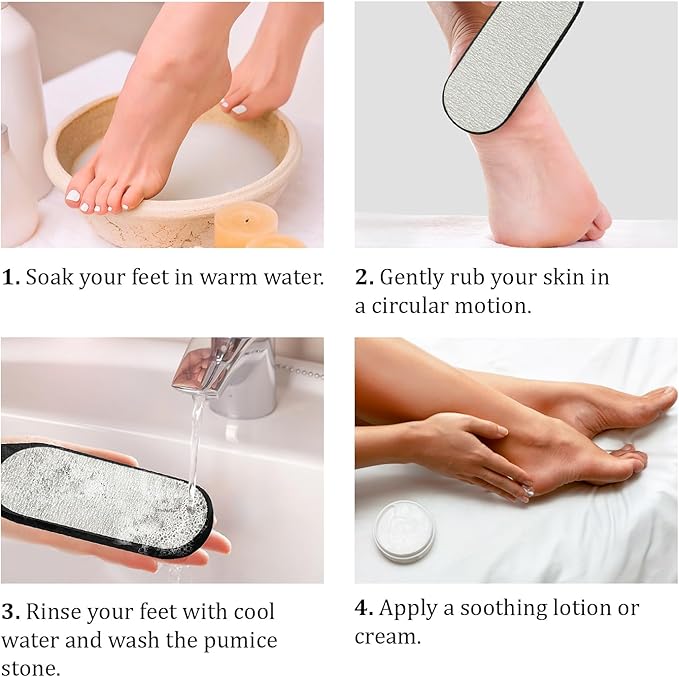 1. Soak your feet in warm water.

2. Gently rub your skin in a circular motion.

3. Rinse your feet with cool water and wash the pumice stone.

4. Apply a soothing lotion or cream.