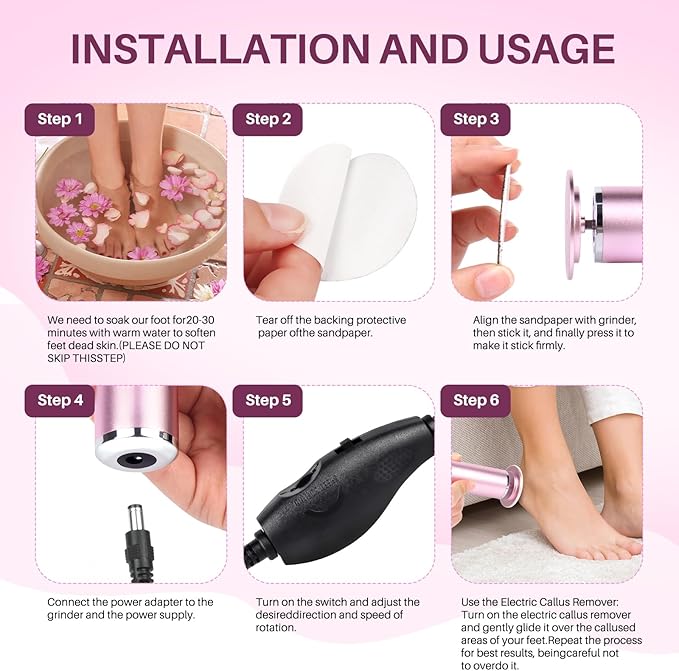 INSTALLATION AND USAGE

Step 1

We need to soak our foot for20-30 minutes with warm water to soften feet dead skin.(PLEASE DO NOT SKIP THISSTEP)

Step 2

Tear off the backing protective paper ofthe sandpaper.

Step 3

Align the sandpaper with grinder, then stick it, and finally press it to make it stick firmly.

Step 4

Connect the power adapter to the grinder and the power supply.

Step 5

Turn on the switch and adjust the desireddirection and speed of rotation.

Step 6

Use the Electric Callus Remover: Turn on the electric callus remover and gently glide it over the callused areas of your feet.Repeat the process for best results, beingcareful not to overdo it.