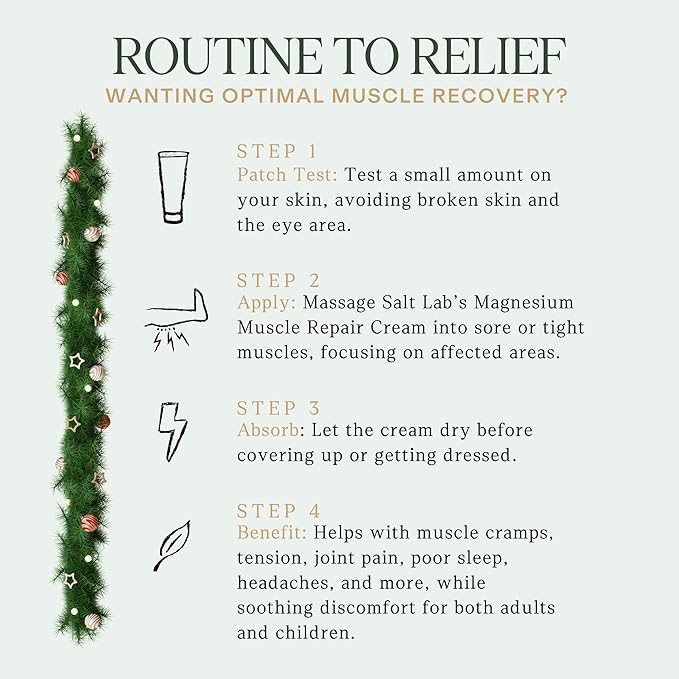 ROUTINE TO RELIEF
WANTING OPTIMAL MUSCLE RECOVERY?

STEP 1
Patch Test: Test a small amount on your skin, avoiding broken skin and the eye area.

STEP 2
Apply: Massage Salt Lab's Magnesium Muscle Repair Cream into sore or tight muscles, focusing on affected areas.

STEP 3
Absorb: Let the cream dry before covering up or getting dressed.

STEP 4
Benefit: Helps with muscle cramps, tension, joint pain, poor sleep, headaches, and more, while soothing discomfort for both adults and children.