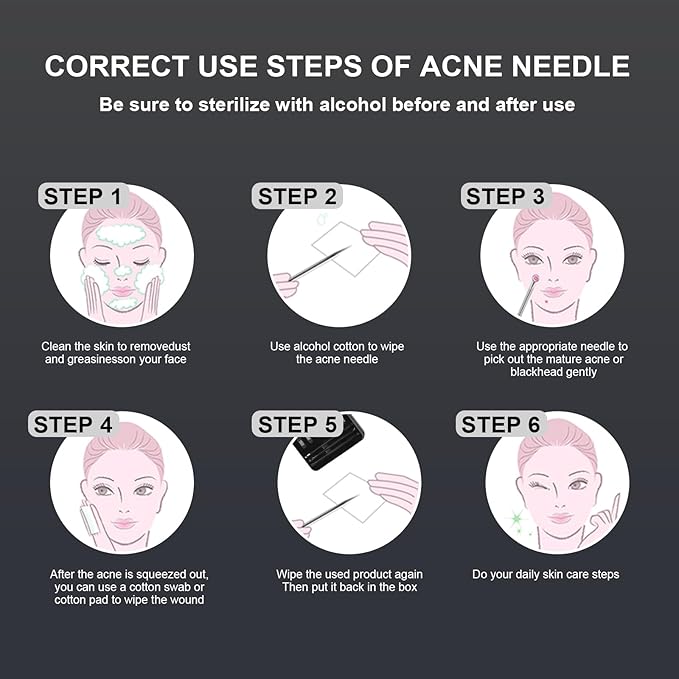 CORRECT USE STEPS OF ACNE NEEDLE

Be sure to sterilize with alcohol before and after use

STEP 1

Clean the skin to removedust and greasinesson your face

STEP 2

Use alcohol cotton to wipe the acne needle

STEP 3

Use the appropriate needle to pick out the mature acne or blackhead gently

STEP 4

After the acne is squeezed out, you can use a cotton swab or cotton pad to wipe the wound

STEP 5

Wipe the used product again Then put it back in the box

STEP 6

Do your daily skin care steps