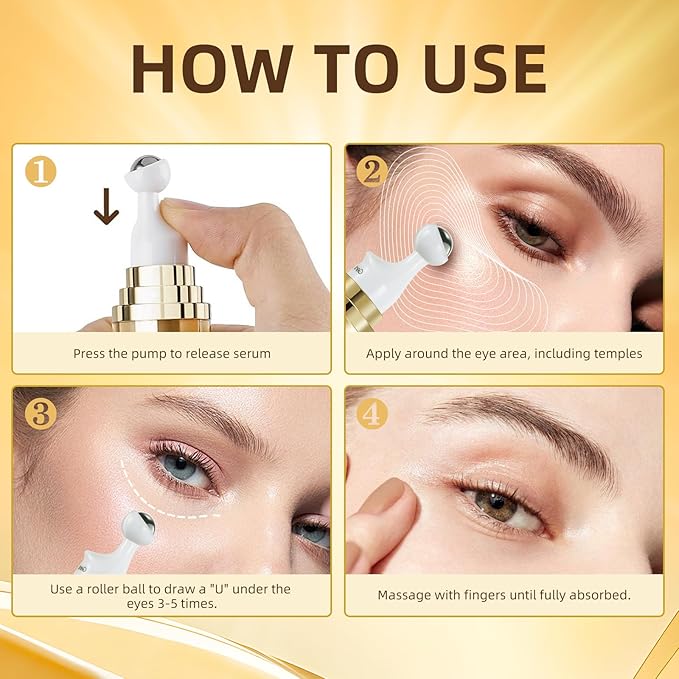 HOW TO USE

1

Press the pump to release serum

2

Apply around the eye area, including temples

3

Use a roller ball to draw a "U" under the eyes 3-5 times.

4

Massage with fingers until fully absorbed.