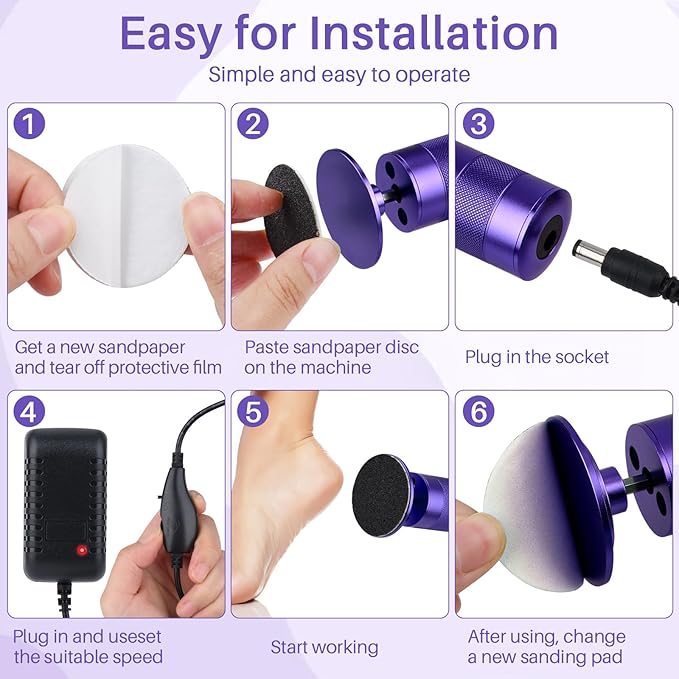 Easy for Installation

Simple and easy to operate

1

Get a new sandpaper and tear off protective film

2

Paste sandpaper disc on the machine

3

Plug in the socket

4

Plug in and useset the suitable speed

5

Start working

6

After using, change a new sanding pad