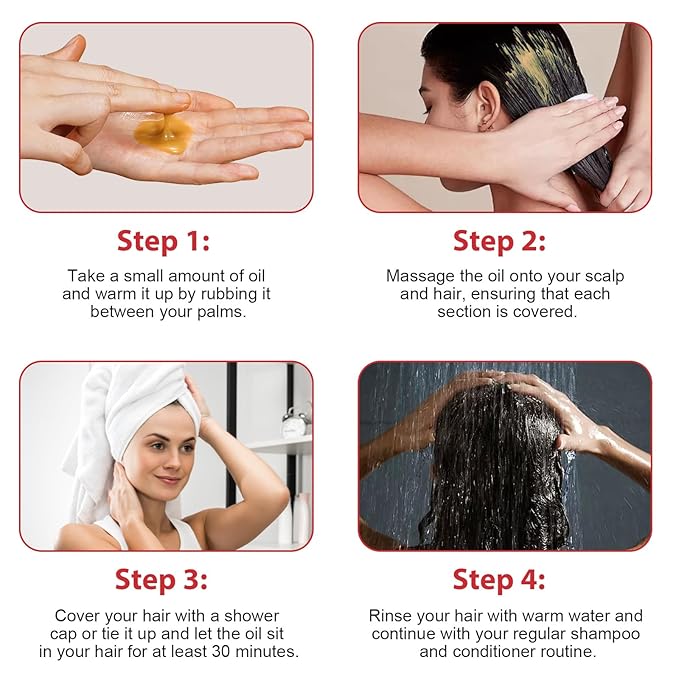 Step 1:

Take a small amount of oil and warm it up by rubbing it between your palms.

Step 2:

Massage the oil onto your scalp and hair, ensuring that each section is covered.

Step 3:

Cover your hair with a shower cap or tie it up and let the oil sit in your hair for at least 30 minutes.

Step 4:

Rinse your hair with warm water and continue with your regular shampoo and conditioner routine.