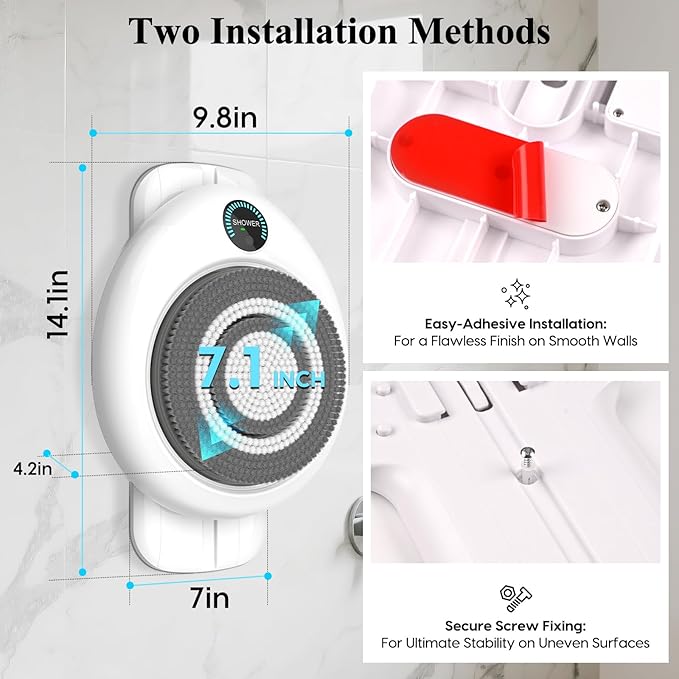 Two Installation Methods

9.8in

14.1in

SHOWER

7.1 INCH

4.2in

7in

Easy-Adhesive Installation:
For a Flawless Finish on Smooth Walls

Secure Screw Fixing:
For Ultimate Stability on Uneven Surfaces