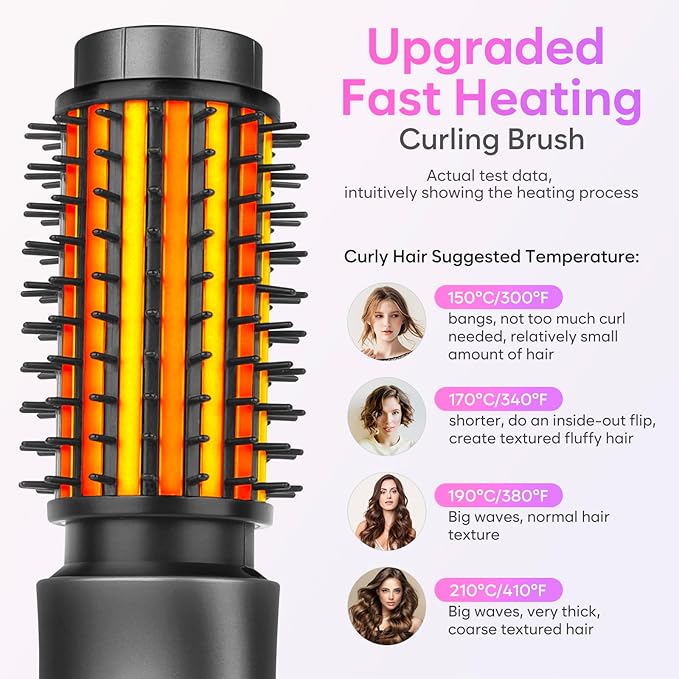 Upgraded Fast Heating
Curling Brush

Actual test data, intuitively showing the heating process

Curly Hair Suggested Temperature:

150°C/300°F
bangs, not too much curl needed, relatively small amount of hair

170°C/340°F
shorter, do an inside-out flip, create textured fluffy hair

190°C/380°F
Big waves, normal hair texture

210°C/410°F
Big waves, very thick, coarse textured hair