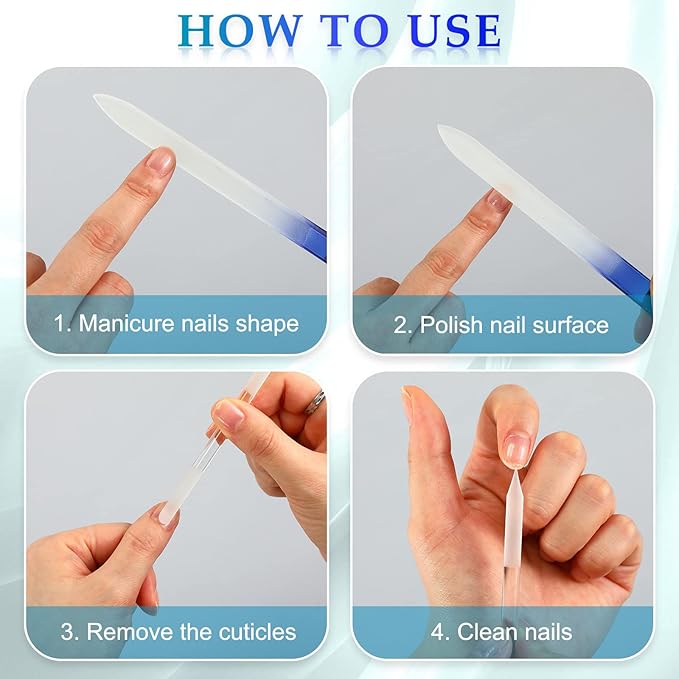 HOW TO USE

1. Manicure nails shape

2. Polish nail surface

3. Remove the cuticles

4. Clean nails