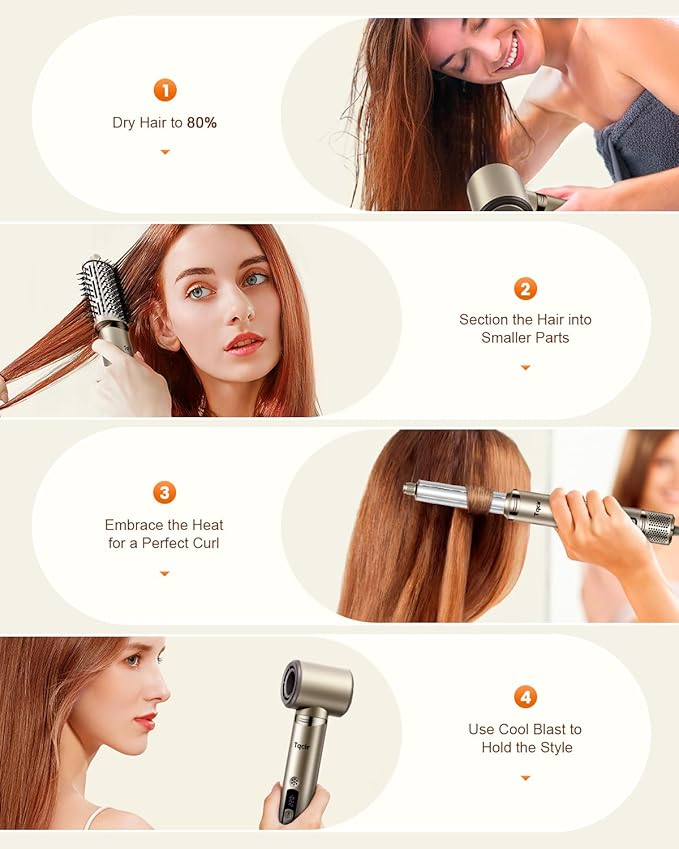 1

Dry Hair to 80%

2

Section the Hair into Smaller Parts

3

Embrace the Heat for a Perfect Curl

Tqdir

4

Use Cool Blast to Hold the Style

Tqdir