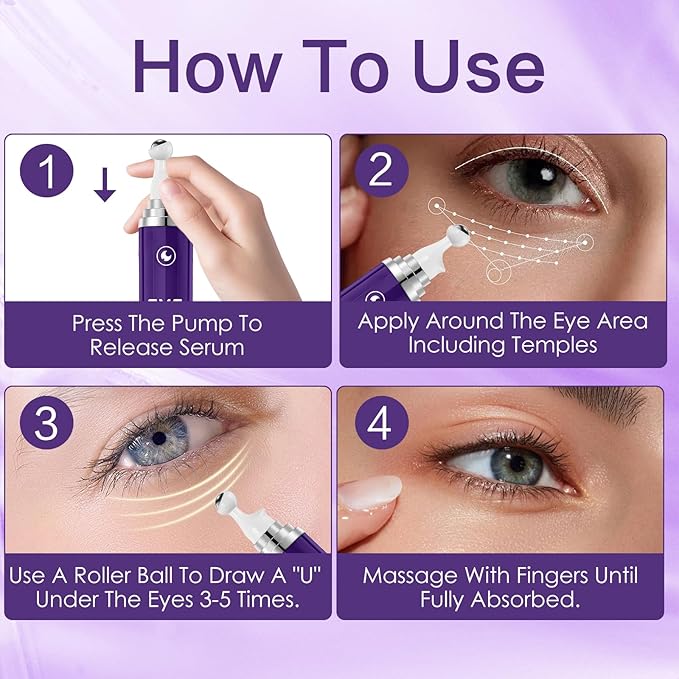 How To Use

1

Press The Pump To Release Serum

2

Apply Around The Eye Area Including Temples

3

Use A Roller Ball To Draw A "U" Under The Eyes 3-5 Times.

4

Massage With Fingers Until Fully Absorbed.