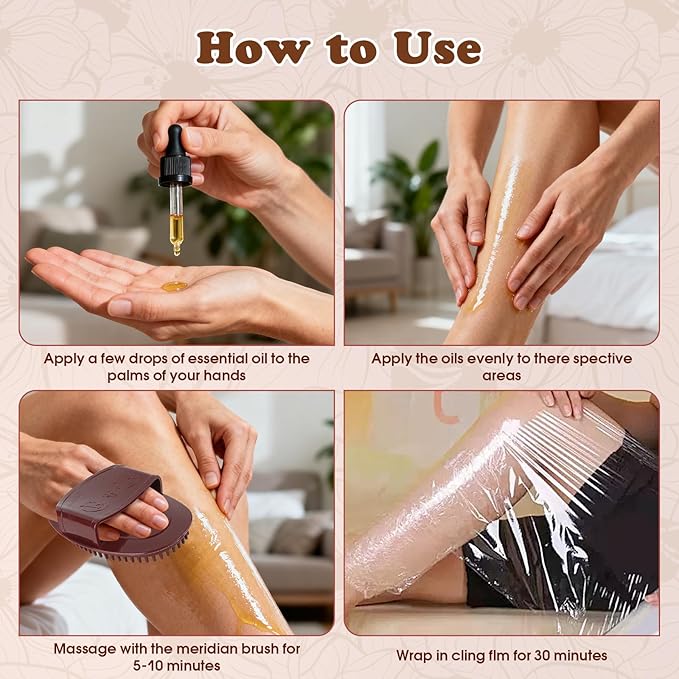 How to Use

Apply a few drops of essential oil to the palms of your hands

Apply the oils evenly to there spective areas

Massage with the meridian brush for 5-10 minutes

Wrap in cling flm for 30 minutes