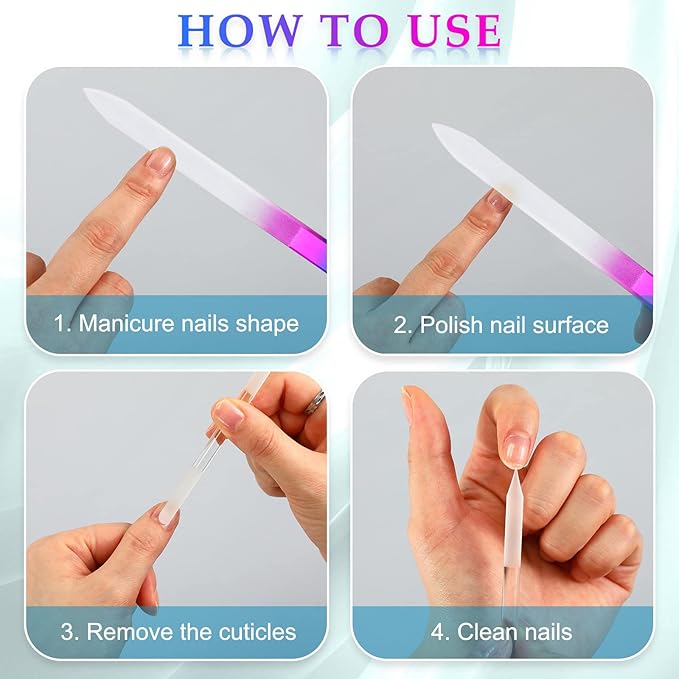 HOW TO USE

1. Manicure nails shape

2. Polish nail surface

3. Remove the cuticles

4. Clean nails