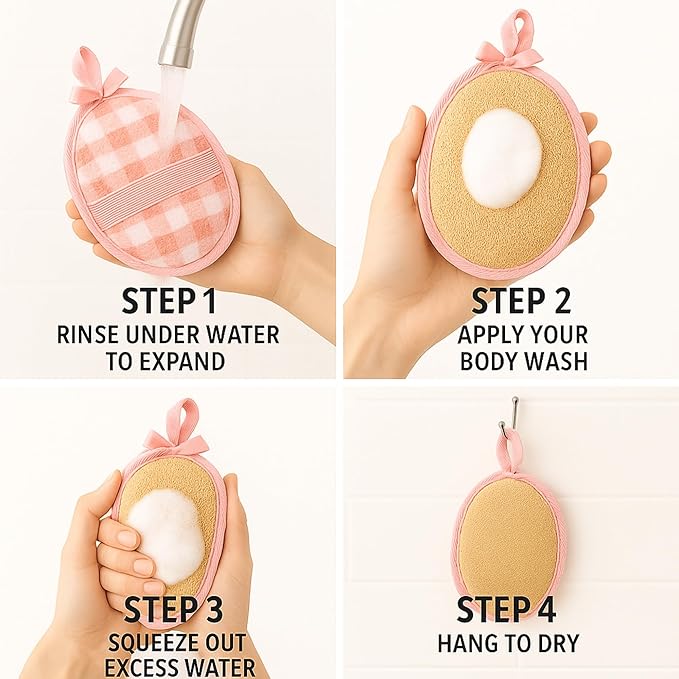 STEP 1
RINSE UNDER WATER TO EXPAND

STEP 2
APPLY YOUR BODY WASH

STEP 3
SQUEEZE OUT EXCESS WATER

STEP 4
HANG TO DRY