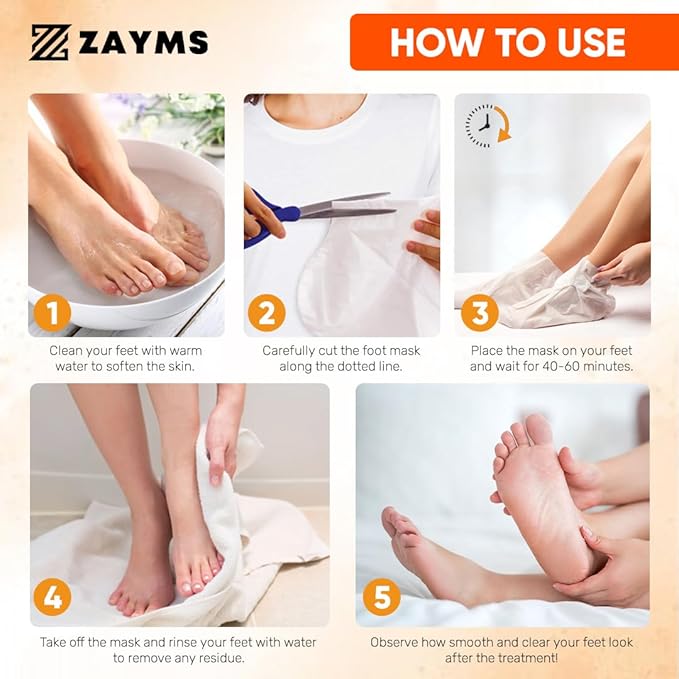 ZAYMS

HOW TO USE

1

Clean your feet with warm water to soften the skin.

2

Carefully cut the foot mask along the dotted line.

3

Place the mask on your feet and wait for 40-60 minutes.

4

Take off the mask and rinse your feet with water to remove any residue.

5

Observe how smooth and clear your feet look after the treatment!