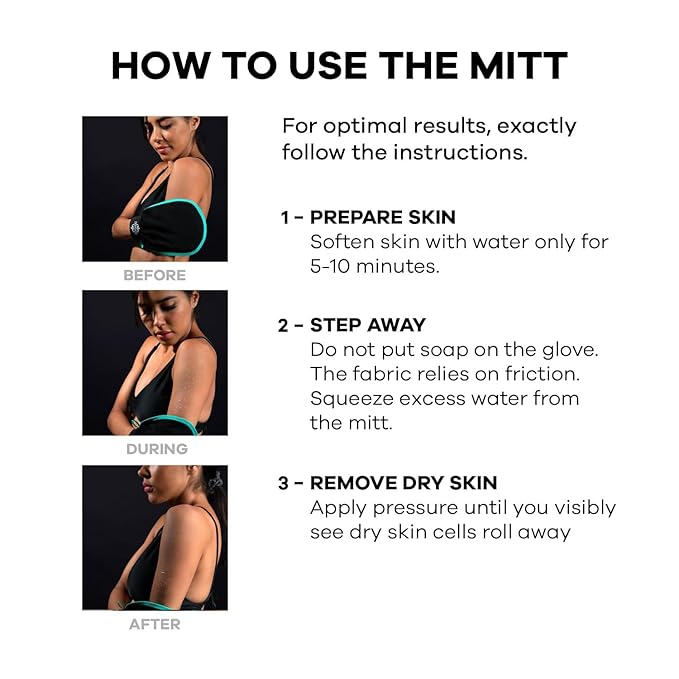 HOW TO USE THE MITT

BEFORE

DURING

AFTER

For optimal results, exactly follow the instructions.

1 - PREPARE SKIN
Soften skin with water only for 5-10 minutes.

2 - STEP AWAY
Do not put soap on the glove. The fabric relies on friction. Squeeze excess water from the mitt.

3 - REMOVE DRY SKIN
Apply pressure until you visibly see dry skin cells roll away