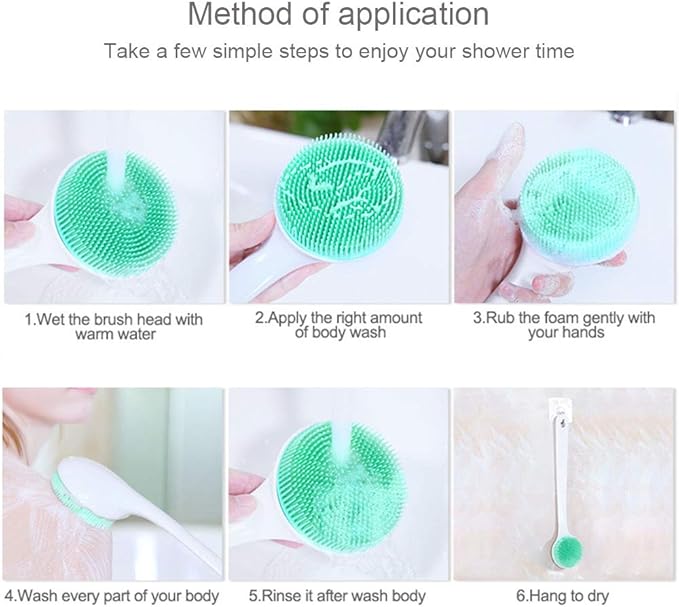 Method of application

Take a few simple steps to enjoy your shower time

1.Wet the brush head with warm water

2.Apply the right amount of body wash

3.Rub the foam gently with your hands

4.Wash every part of your body

5.Rinse it after wash body

6.Hang to dry