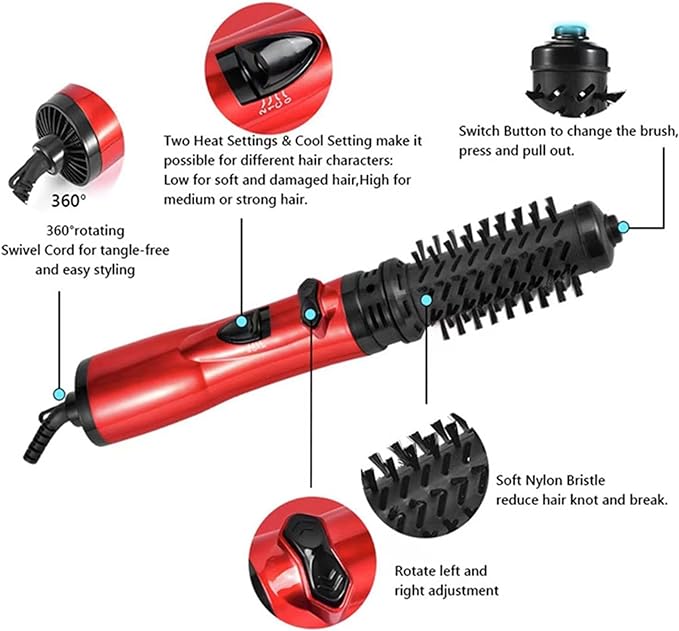 360°

360°rotating Swivel Cord for tangle-free and easy styling

Two Heat Settings & Cool Setting make it possible for different hair characters: Low for soft and damaged hair,High for medium or strong hair.

Switch Button to change the brush, press and pull out.

Soft Nylon Bristle reduce hair knot and break.

Rotate left and right adjustment