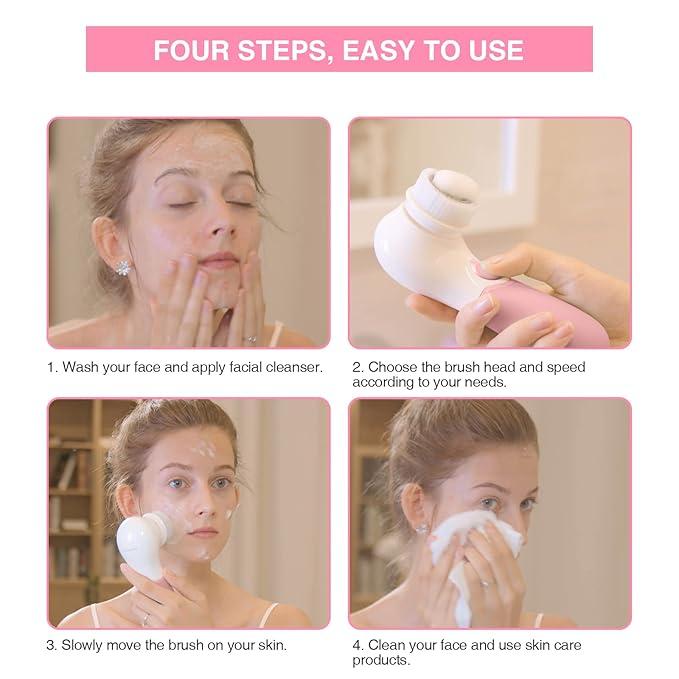 FOUR STEPS, EASY TO USE

1. Wash your face and apply facial cleanser.

2. Choose the brush head and speed according to your needs.

3. Slowly move the brush on your skin.

4. Clean your face and use skin care products.