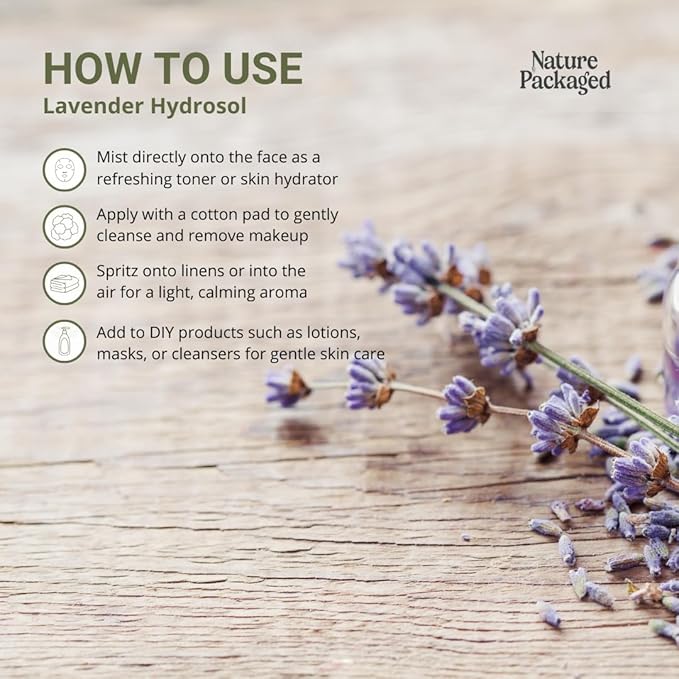 HOW TO USE
Lavender Hydrosol

Nature Packaged

Mist directly onto the face as a refreshing toner or skin hydrator

Apply with a cotton pad to gently cleanse and remove makeup

Spritz onto linens or into the air for a light, calming aroma

Add to DIY products such as lotions, masks, or cleansers for gentle skin care